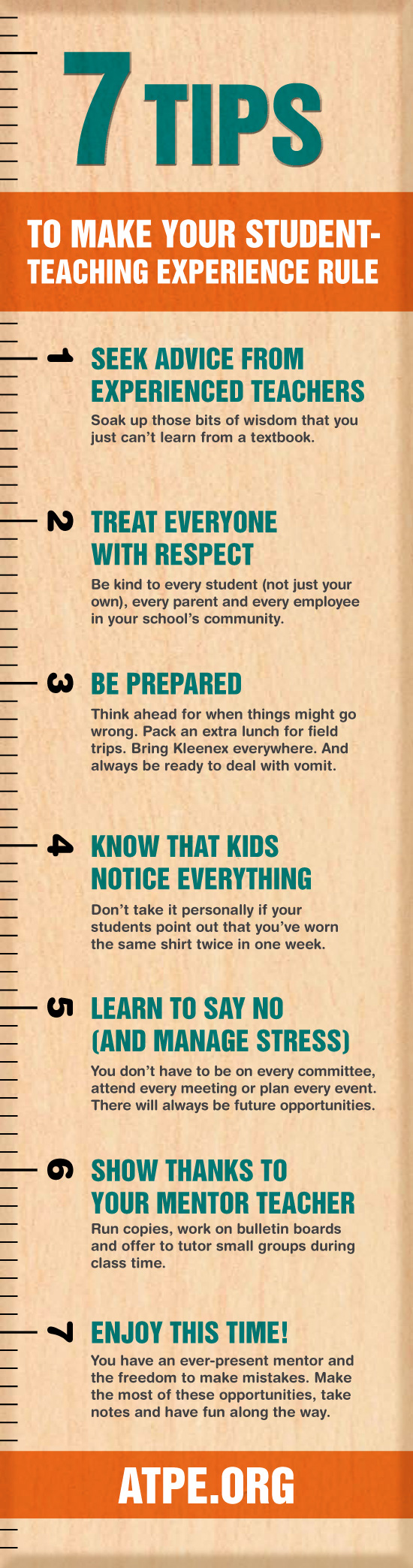 7 TIPS

TO MAKE YOUR STUDENT-TEACHING EXPERIENCE RULE

1 SEEK ADVICE FROM EXPERIENCED TEACHERS

Soak up those bits of wisdom that you just can't learn from a textbook.

2 TREAT EVERYONE WITH RESPECT

Be kind to every student (not just your own), every parent and every employee in your school's community.

3 BE PREPARED

Think ahead for when things might go wrong. Pack an extra lunch for field trips. Bring Kleenex everywhere. And always be ready to deal with vomit.

4 KNOW THAT KIDS NOTICE EVERYTHING

Don't take it personally if your students point out that you've worn the same shirt twice in one week.

5 LEARN TO SAY NO (AND MANAGE STRESS)

You don't have to be on every committee, attend every meeting or plan every event. There will always be future opportunities.

6 SHOW THANKS TO YOUR MENTOR TEACHER

Run copies, work on bulletin boards and offer to tutor small groups during class time.

7 ENJOY THIS TIME!

You have an ever-present mentor and the freedom to make mistakes. Make the most of these opportunities, take notes and have fun along the way.

ATPE.ORG